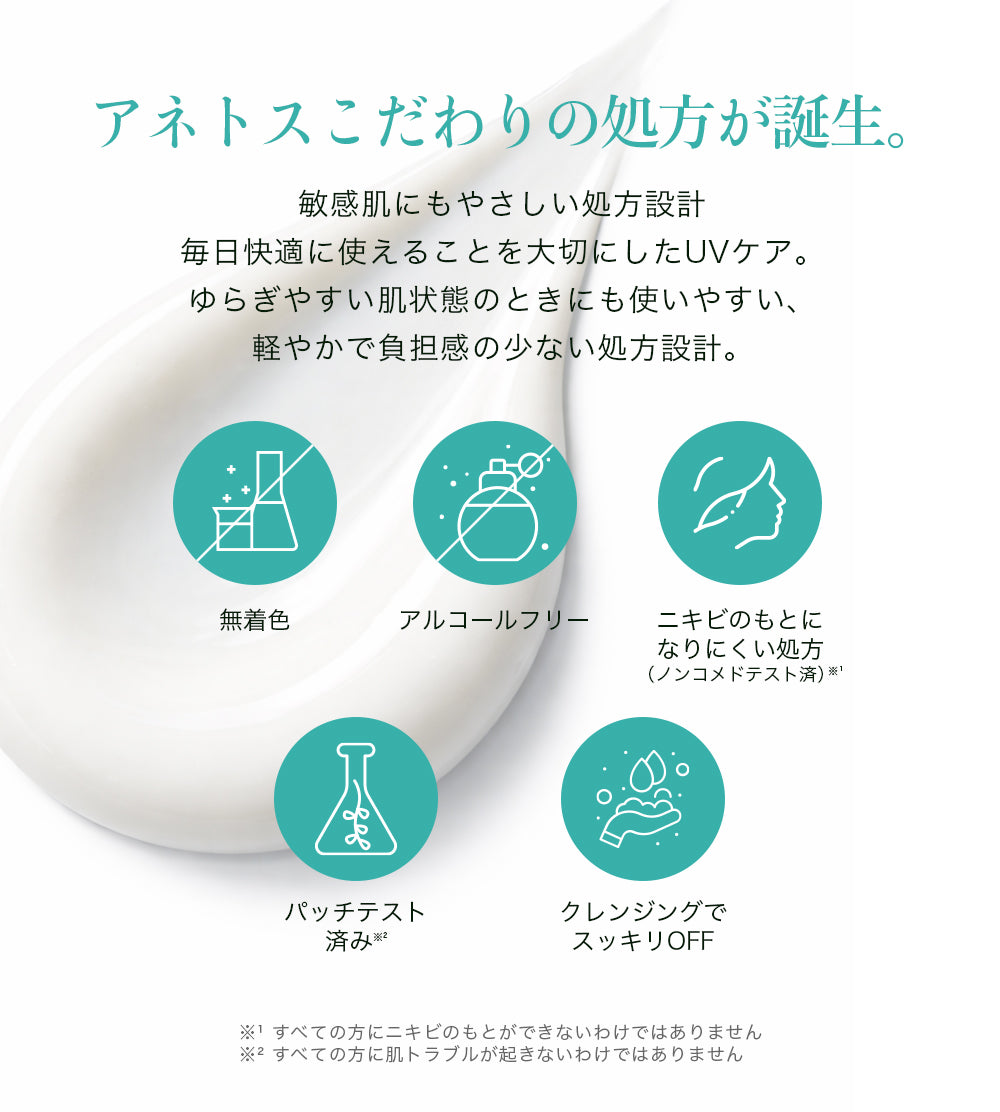 アネトスこだわりの処方が誕生。

敏感肌にもやさしい処方設計
毎日快適に使えることを大切にしたUVケア。
ゆらぎやすい肌状態のときにも使いやすい、
軽やかで負担感の少ない処方設計。

無着色

アルコールフリー

ニキビのもとに
なりにくい処方
（ノンコメドテスト済）※¹

パッチテスト
済み※²

クレンジングで
スッキリOFF

※¹ すべての方にニキビのもとができないわけではありません
※² すべての方に肌トラブルが起きないわけではありません