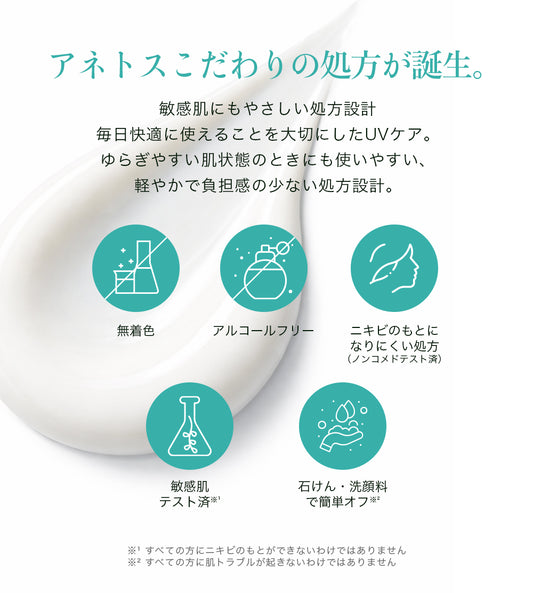 アネトスこだわりの処方が誕生。

敏感肌にもやさしい処方設計
毎日快適に使えることを大切にしたUVケア。
ゆらぎやすい肌状態のときにも使いやすい、
軽やかで負担感の少ない処方設計。

無着色

アルコールフリー

ニキビのもとに
なりにくい処方
（ノンコメドテスト済）

敏感肌
テスト済※¹

石けん・洗顔料
で簡単オフ※²

※¹ すべての方にニキビのもとができないわけではありません
※² すべての方に肌トラブルが起きないわけではありません