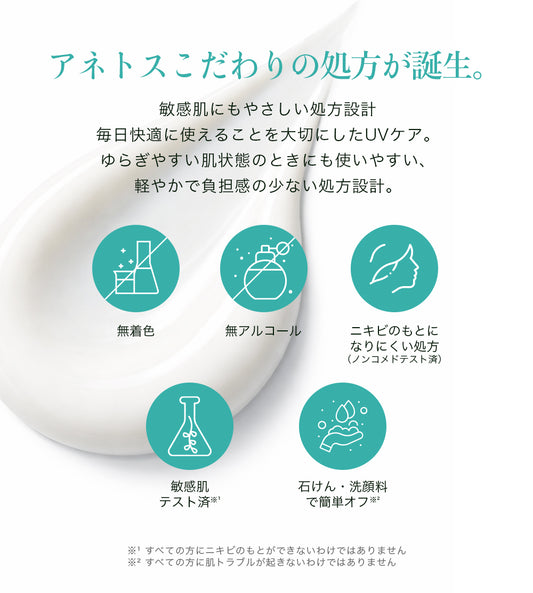 アネトスこだわりの処方が誕生。

敏感肌にもやさしい処方設計
毎日快適に使えることを大切にしたUVケア。
ゆらぎやすい肌状態のときにも使いやすい、
軽やかで負担感の少ない処方設計。

無着色

無アルコール

ニキビのもとに
なりにくい処方
（ノンコメドテスト済）

敏感肌
テスト済※¹

石けん・洗顔料
で簡単オフ※²

※¹ すべての方にニキビのもとができないわけではありません
※² すべての方に肌トラブルが起きないわけではありません